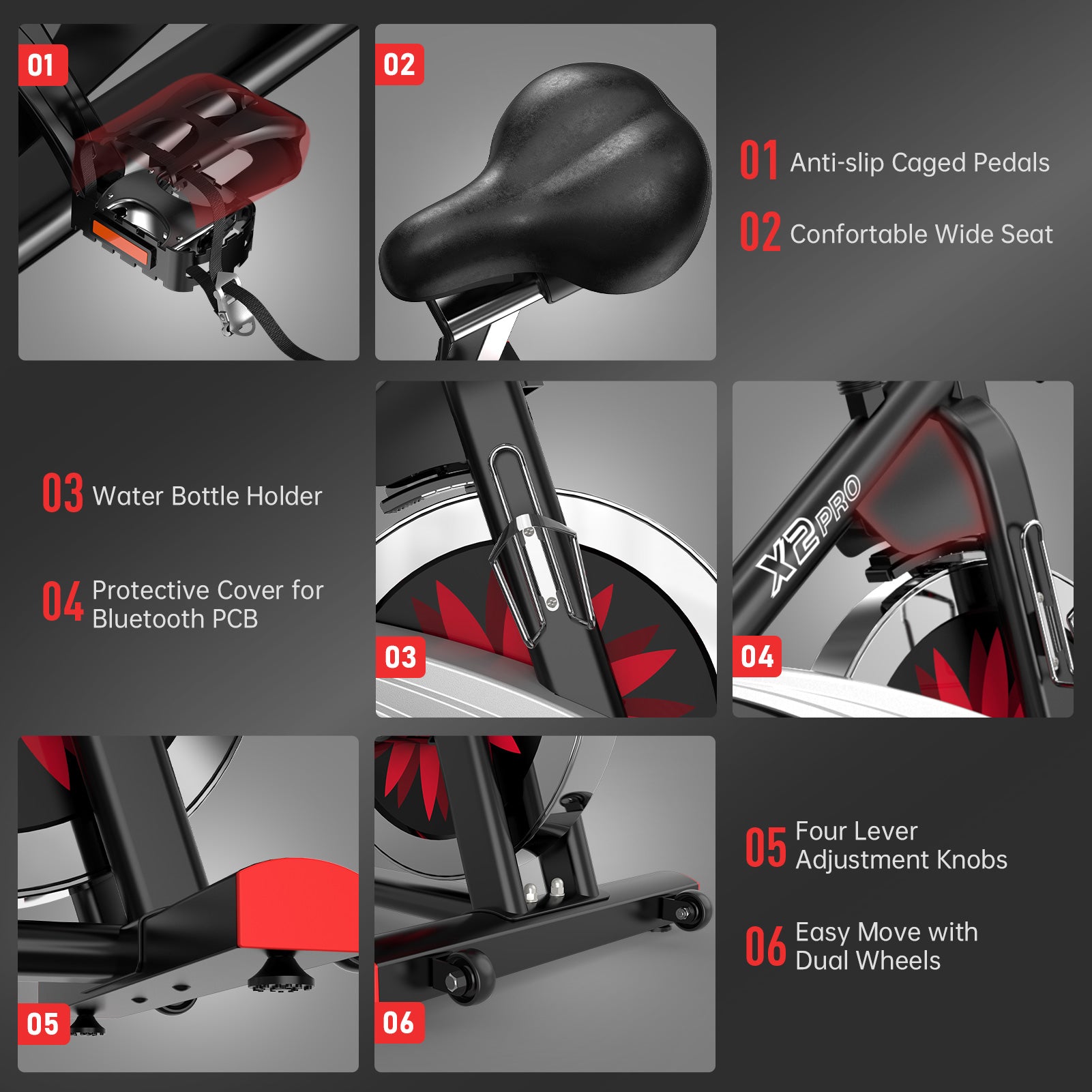 01

02

01 Anti-slip Caged Pedals

02 Confortable Wide Seat

03 Water Bottle Holder

04 Protective Cover for Bluetooth PCB

03

X2 PRO

04

05

06

05 Four Lever Adjustment Knobs

06 Easy Move with Dual Wheels